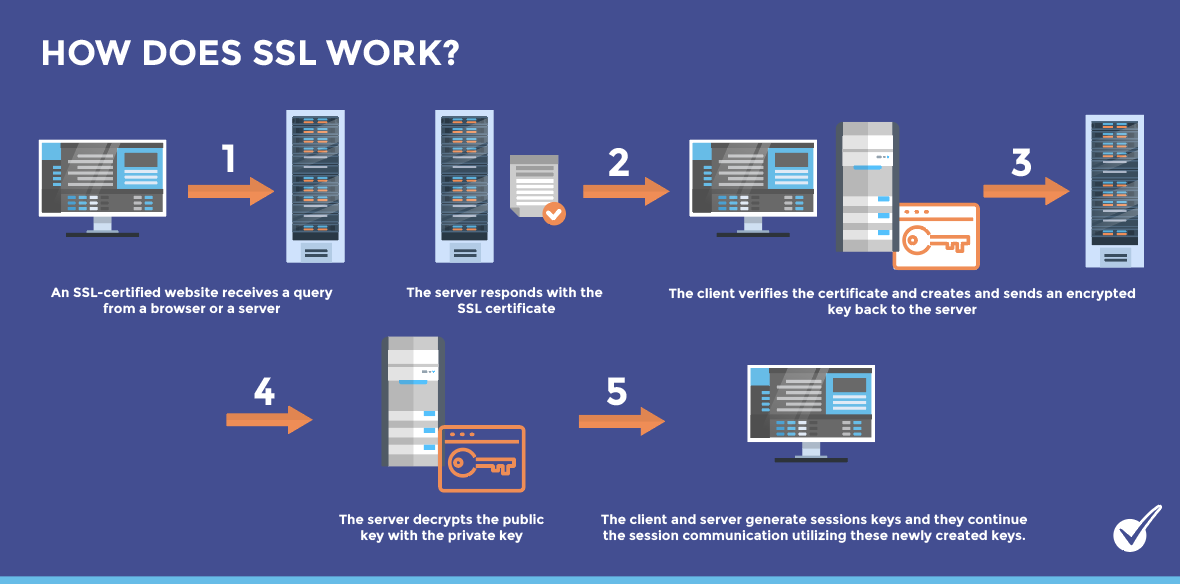 HOW DOES SSL WORK?

1

An SSL-certified website receives a query from a browser or a server

2

The server responds with the SSL certificate

3

The client verifies the certificate and creates and sends an encrypted key back to the server

4

The server decrypts the public key with the private key

5

The client and server generate sessions keys and they continue the session communication utilizing these newly created keys.